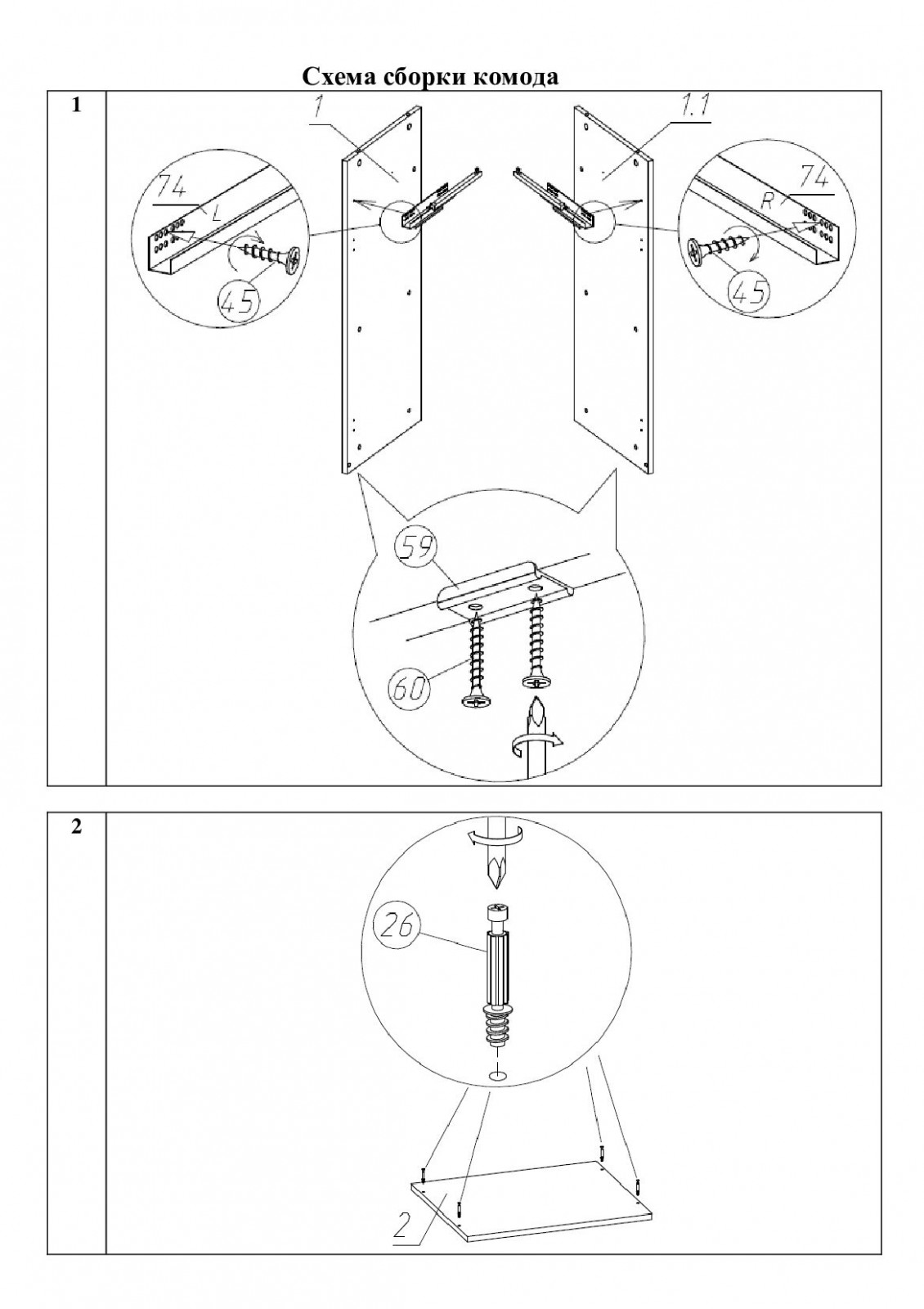 Схема сборки комода

1

1

1.1

74

L

45

74

R

45

59

60

2

26

2