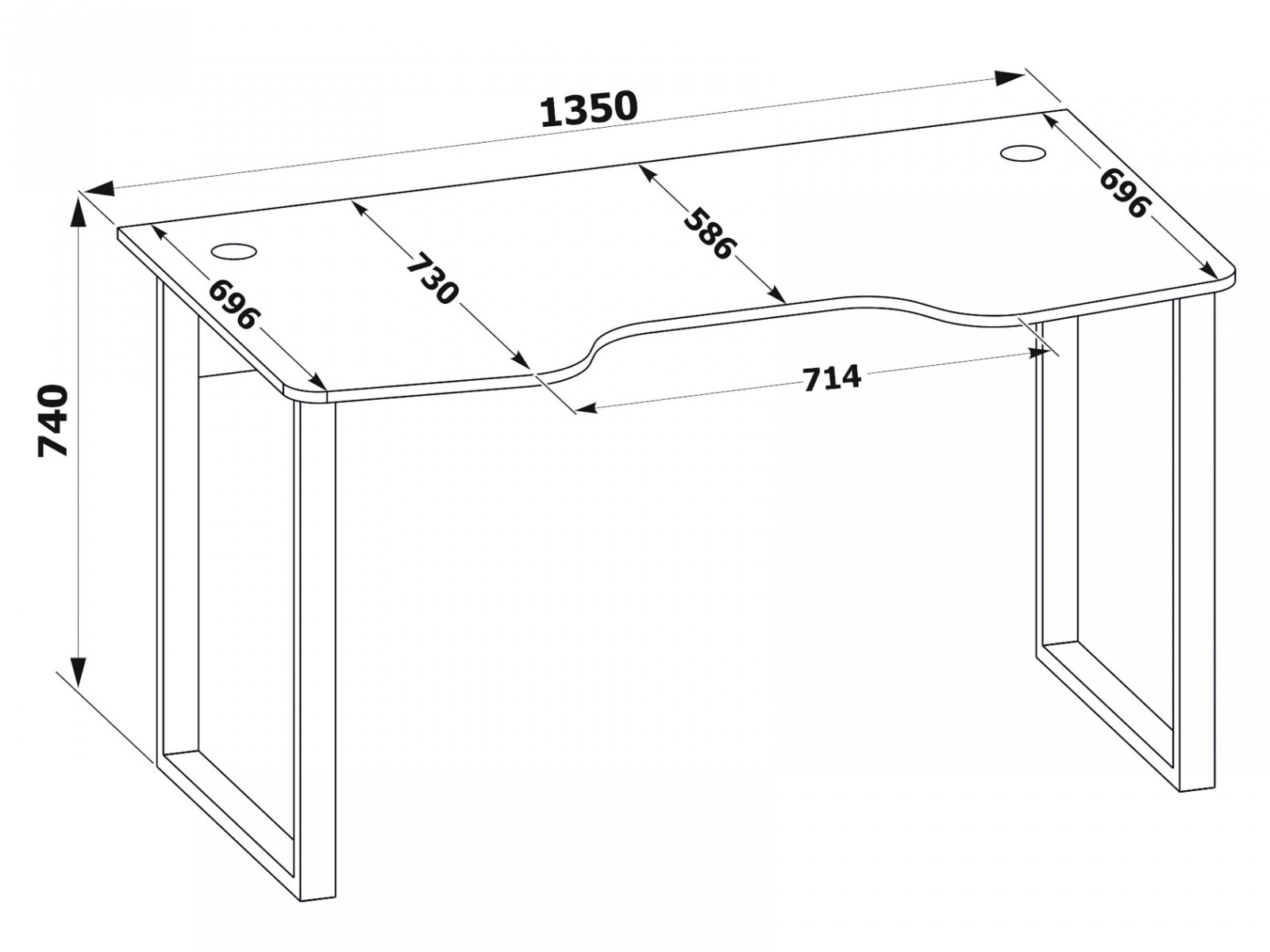 1350
696
586
730
696
714
740