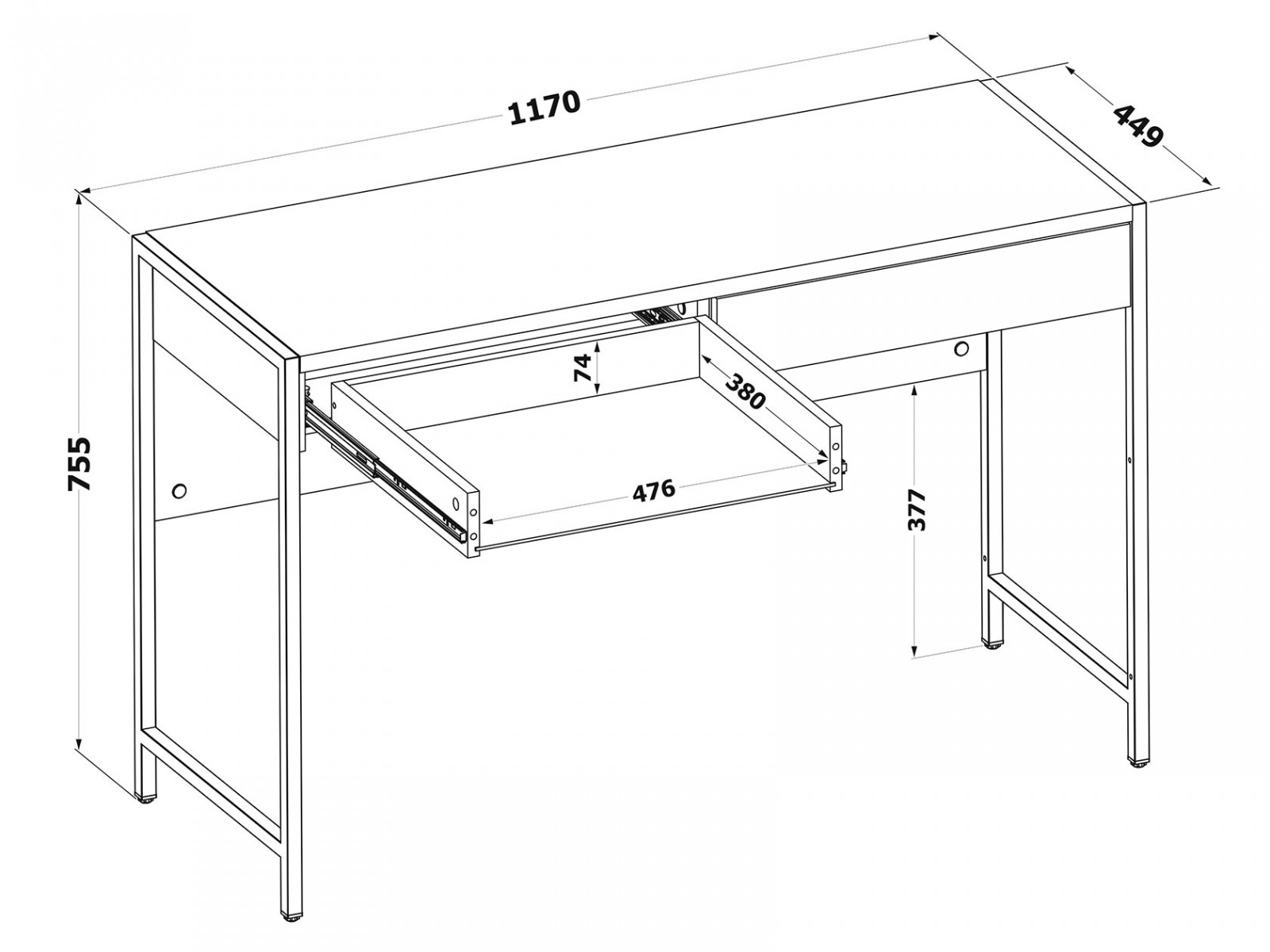 1170

449

755

74

380

476

377