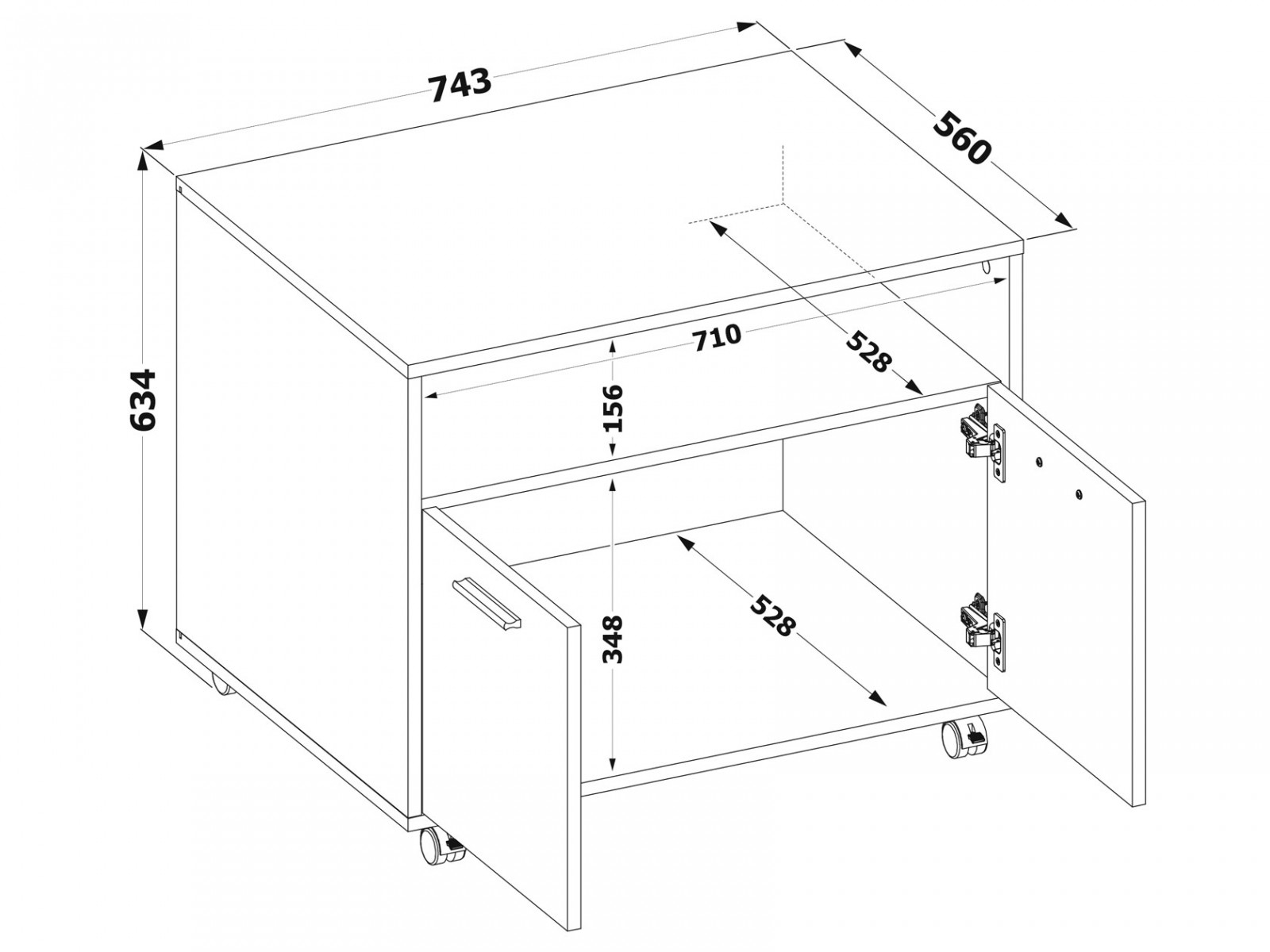 743

560

634

710

528

156

348

528