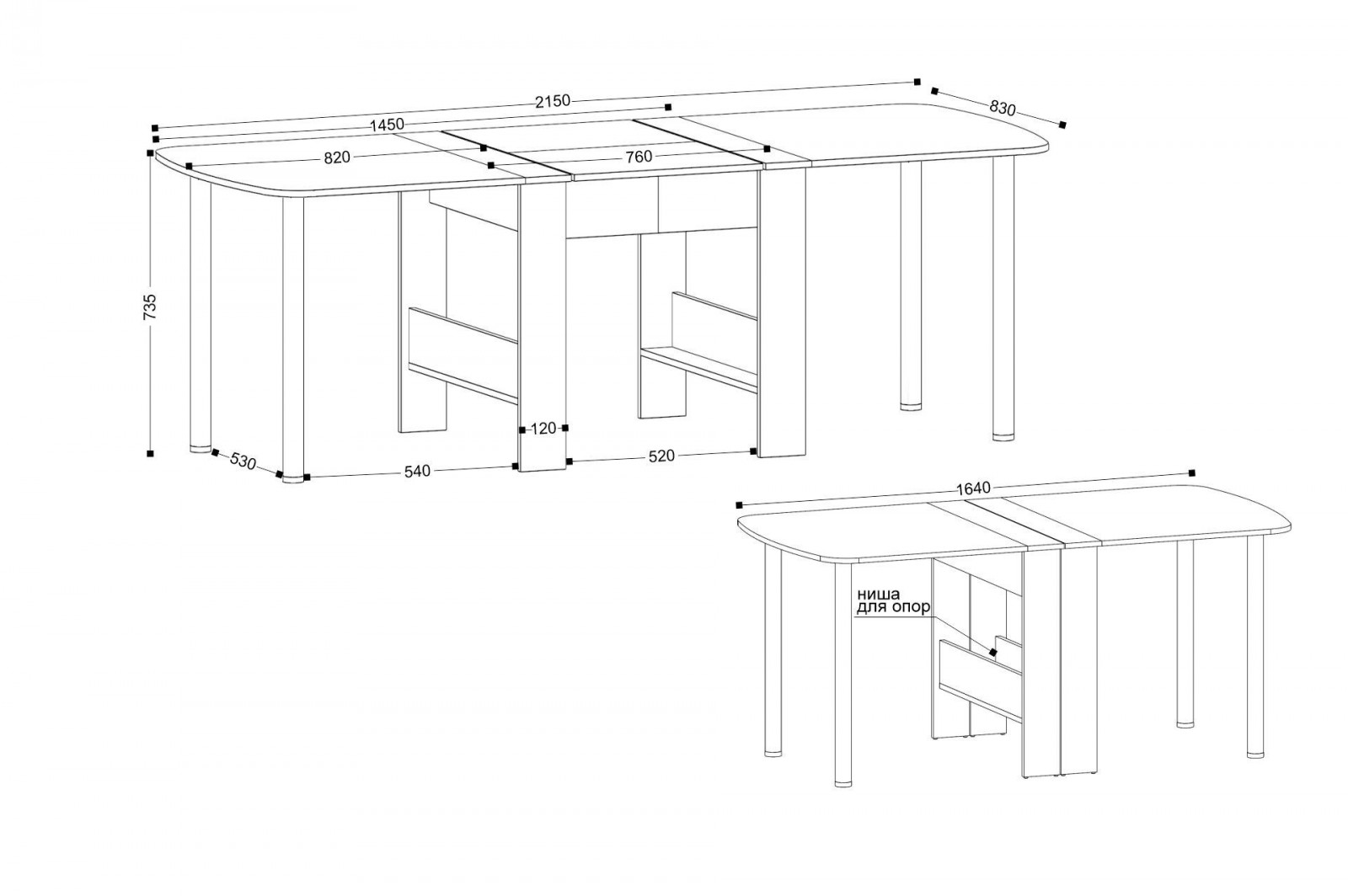 2150
830
1450
820
760
735
120
530
540
520
1640
ниша
для опор